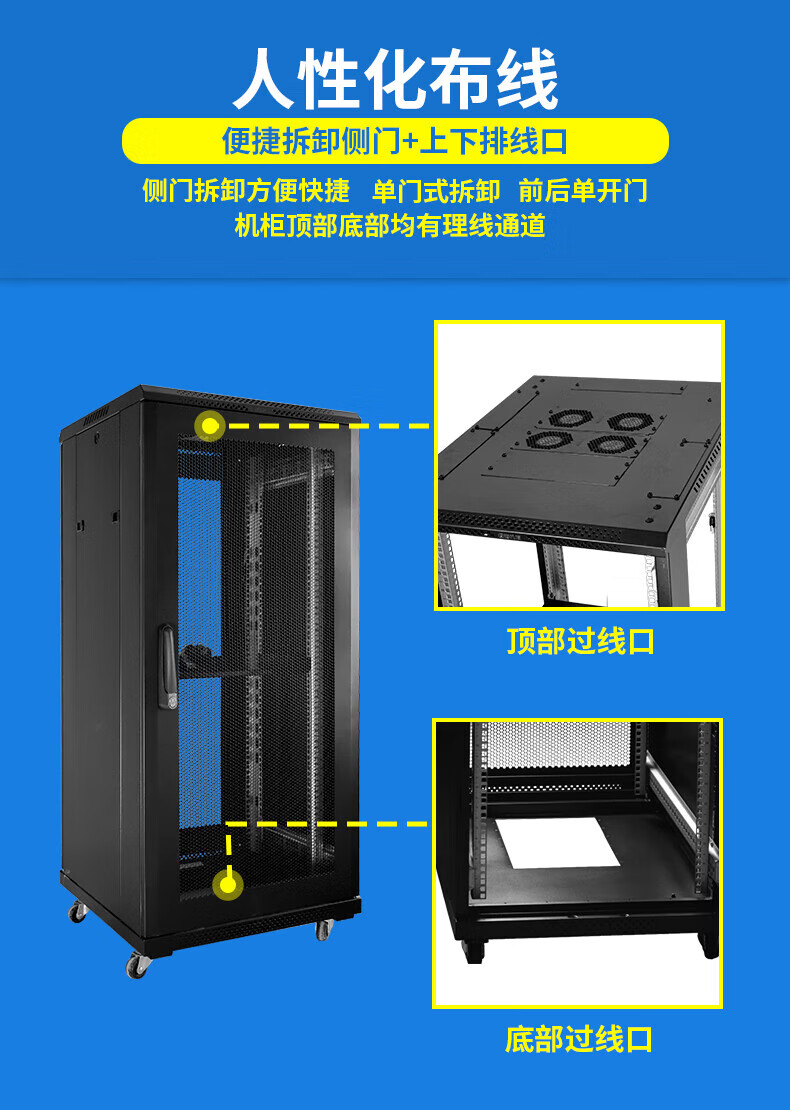 人性化布线

便捷拆卸侧门+上下排线口

侧门拆卸方便快捷 单门式拆卸 前后单开门
机柜顶部底部均有理线通道

顶部过线口

底部过线口