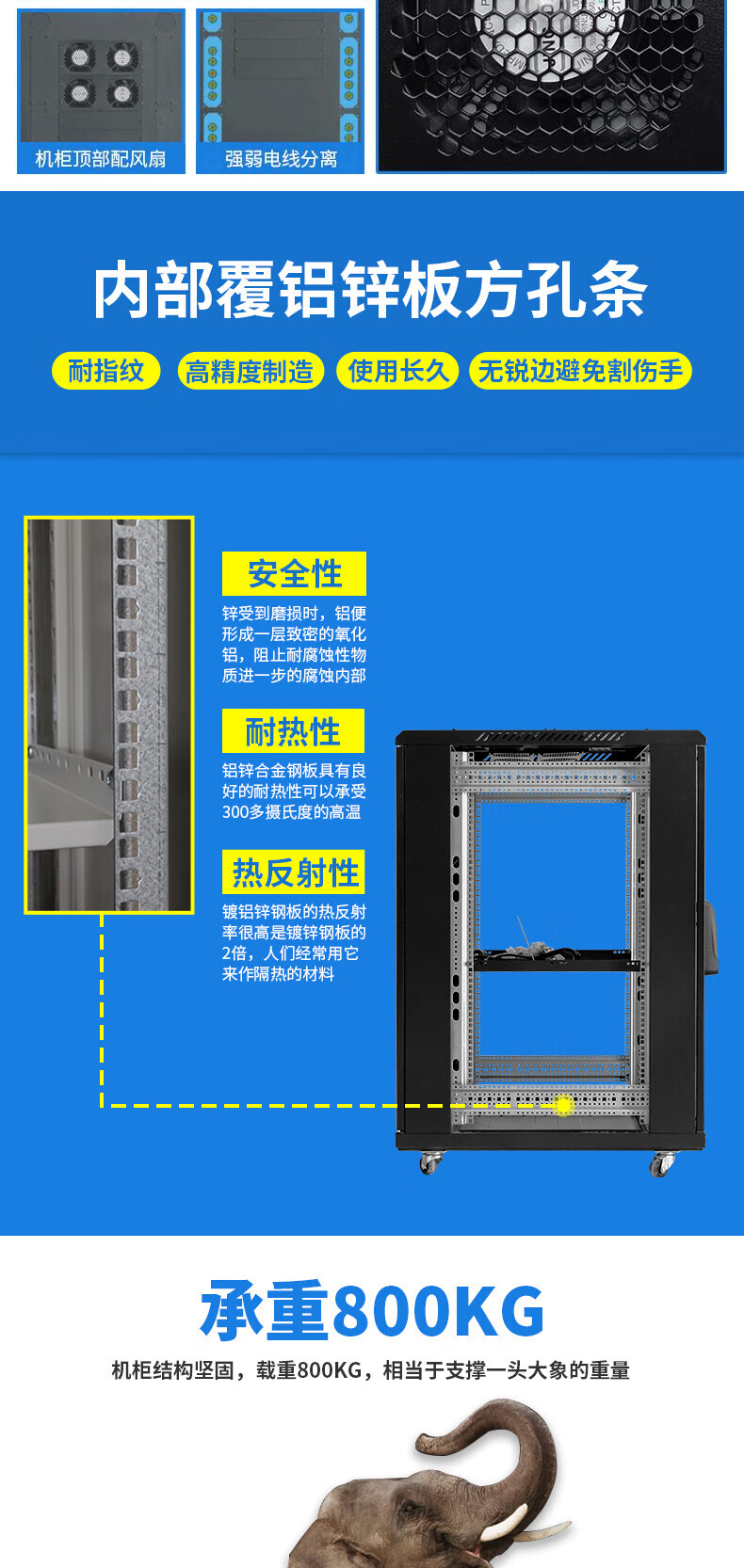 机柜顶部配风扇

强弱电线分离

内部覆铝锌板方孔条

耐指纹 高精度制造 使用长久 无锐边避免割伤手

安全性

锌受到磨损时，铝便形成一层致密的氧化铝，阻止耐腐蚀性物质进一步的腐蚀内部

耐热性

铝锌合金钢板具有良好的耐热性可以承受300多摄氏度的高温

热反射性

镀铝锌钢板的热反射率很高是镀锌钢板的2倍，人们经常用它来作隔热的材料

承重800KG

机柜结构坚固，载重800KG，相当于支撑一头大象的重量