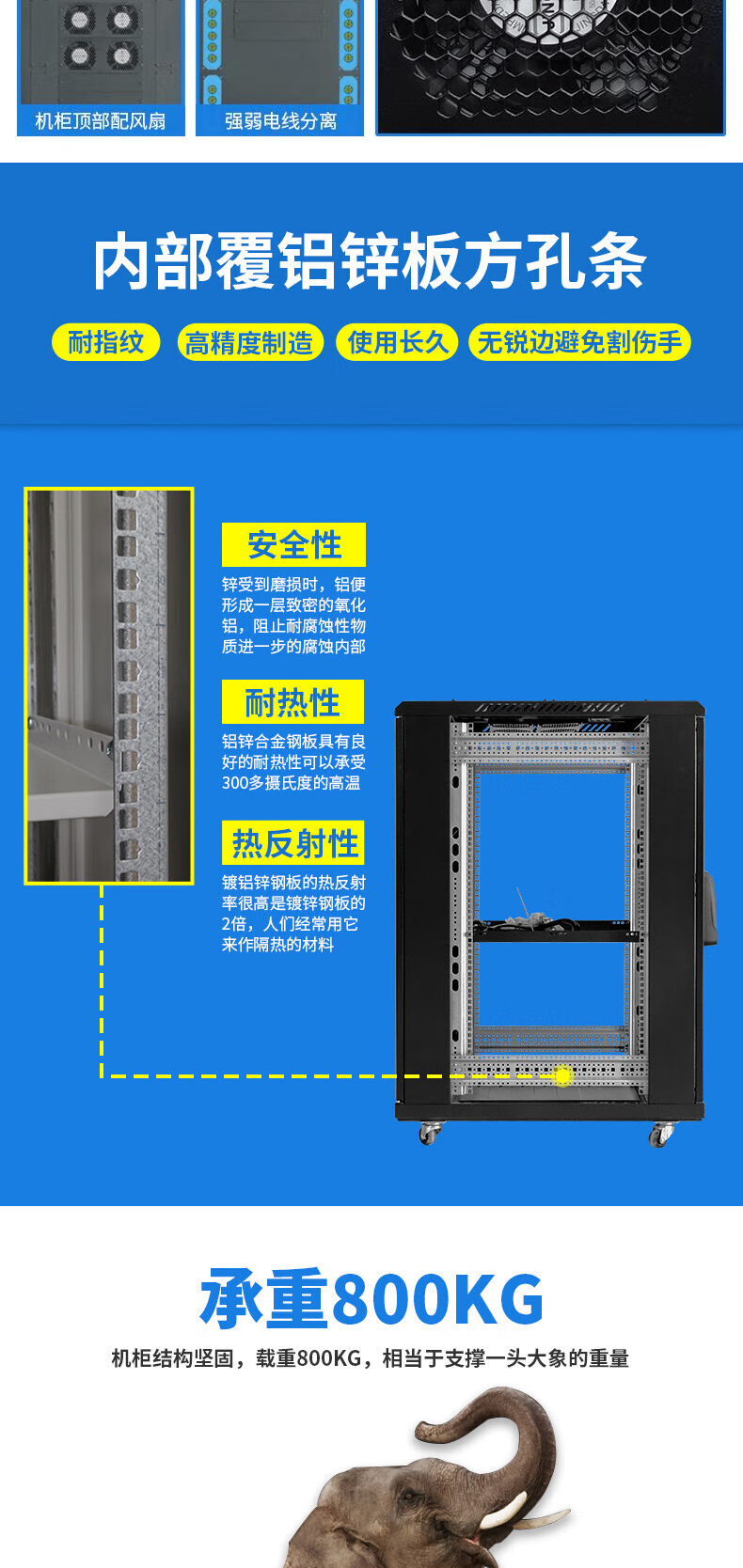 机柜顶部配风扇

强弱电线分离

内部覆铝锌板方孔条

耐指纹

高精度制造

使用长久

无锐边避免割伤手

安全性

锌受到磨损时，铝便形成一层致密的氧化铝，阻止耐腐蚀性物质进一步的腐蚀内部

耐热性

铝锌合金钢板具有良好的耐热性可以承受300多摄氏度的高温

热反射性

镀铝锌钢板的热反射率很高是镀锌钢板的2倍，人们经常用它来作隔热的材料

承重800KG

机柜结构坚固，载重800KG，相当于支撑一头大象的重量